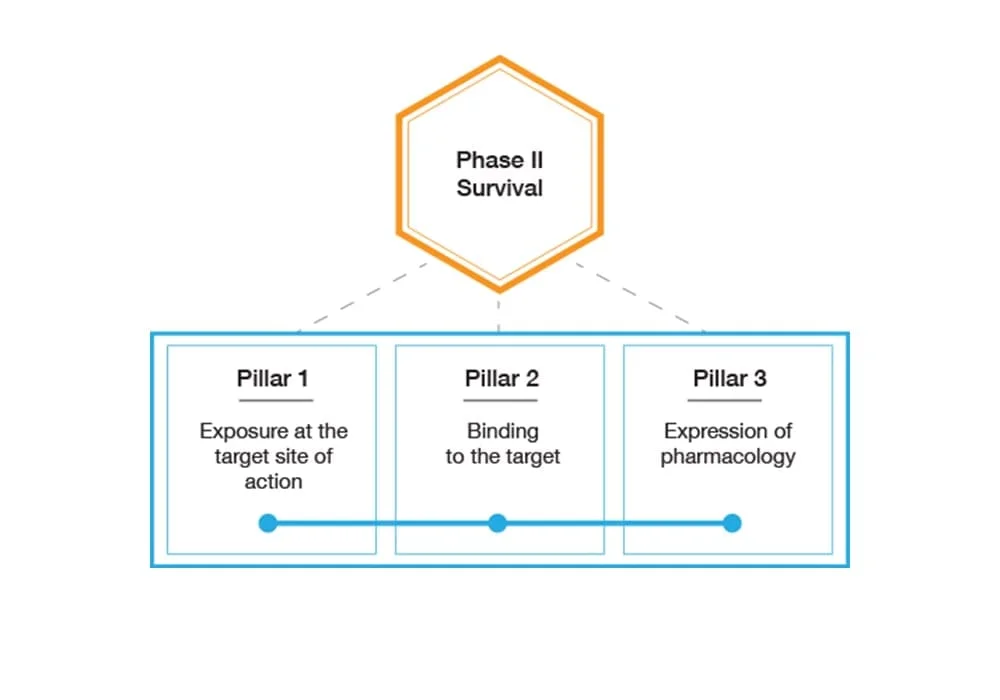 Phase II
Survival

Pillar 1

Exposure at the target site of action

Pillar 2

Binding to the target

Pillar 3

Expression of pharmacology